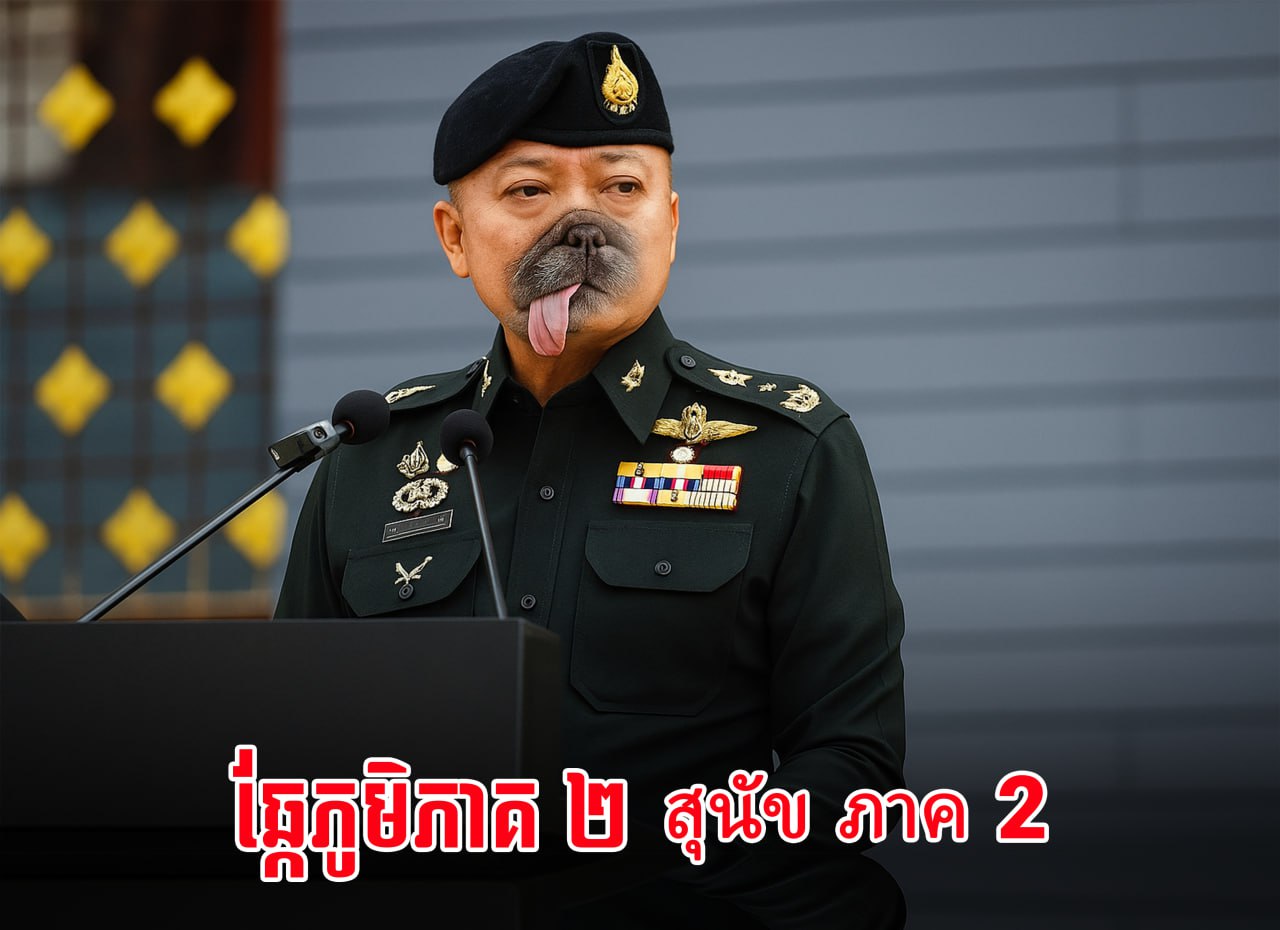 ឆ្កែភូមិភាគ ២ สุนัข ภาค 2